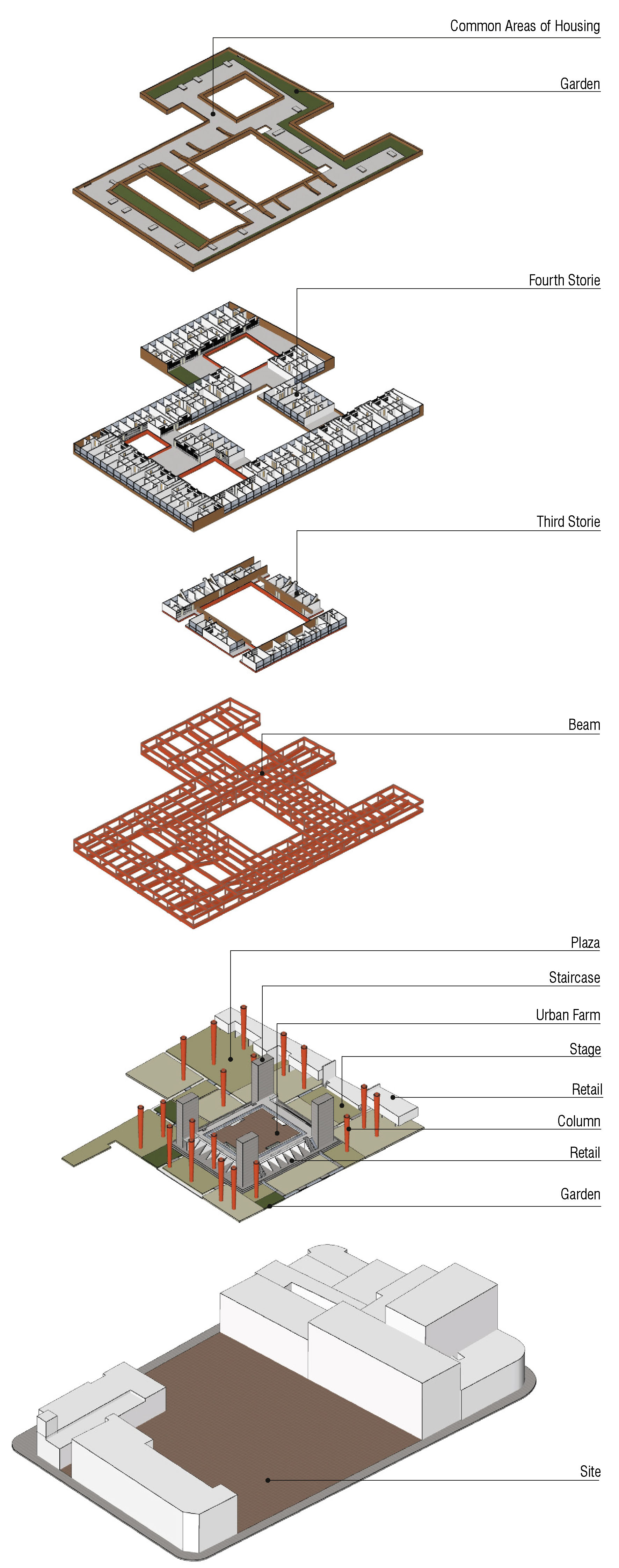 Common Areas of Housing

Garden

Fourth Storie

Third Storie

Beam

Plaza

Staircase

Urban Farm

Stage

Retail

Column

Retail

Garden

Site